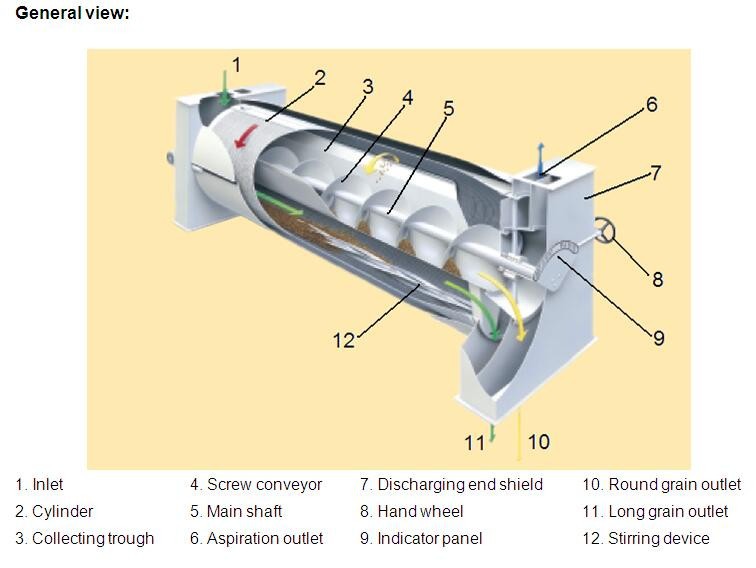 General view:

1
2
3
4
5
6
7
8
9
12
11
10

1. Inlet
2. Cylinder
3. Collecting trough

4. Screw conveyor
5. Main shaft
6. Aspiration outlet

7. Discharging end shield
8. Hand wheel
9. Indicator panel

10. Round grain outlet
11. Long grain outlet
12. Stirring device